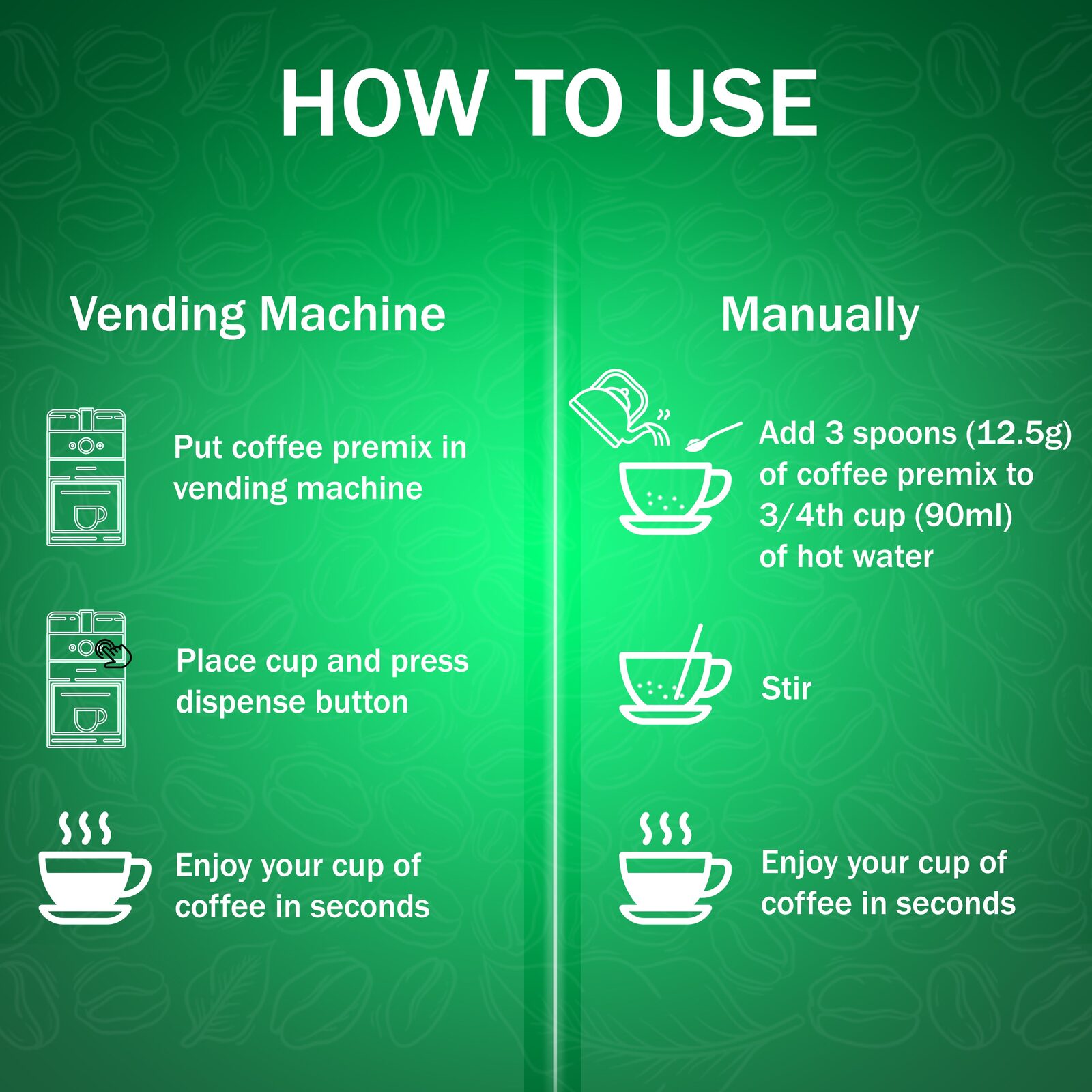 HOW TO USE

Vending Machine

Put coffee premix in vending machine

Place cup and press dispense button

Enjoy your cup of coffee in seconds

Manually

Add 3 spoons (12.5g) of coffee premix to 3/4th cup (90ml) of hot water

Stir

Enjoy your cup of coffee in seconds