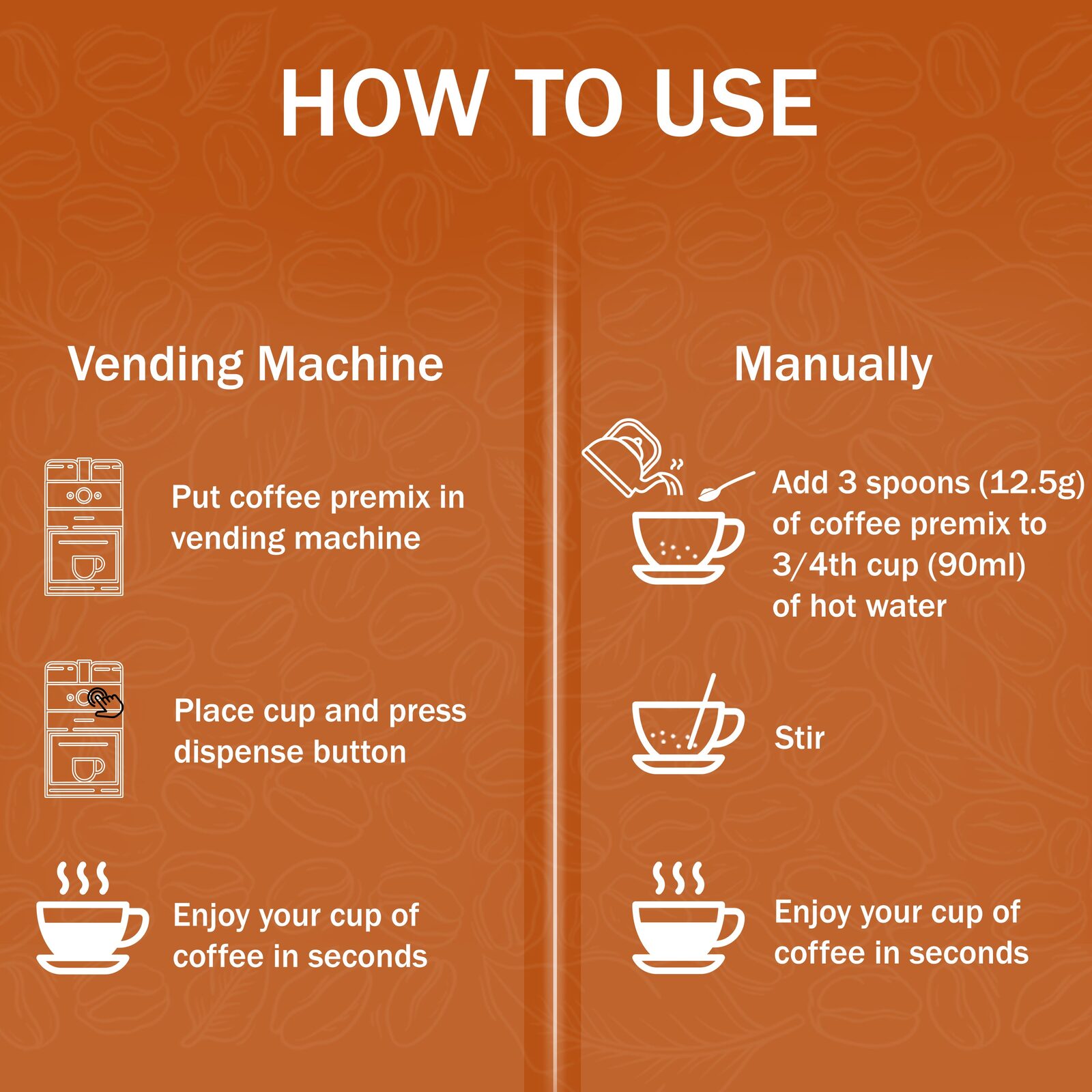 HOW TO USE

Vending Machine

Put coffee premix in vending machine

Place cup and press dispense button

Enjoy your cup of coffee in seconds

Manually

Add 3 spoons (12.5g) of coffee premix to 3/4th cup (90ml) of hot water

Stir

Enjoy your cup of coffee in seconds